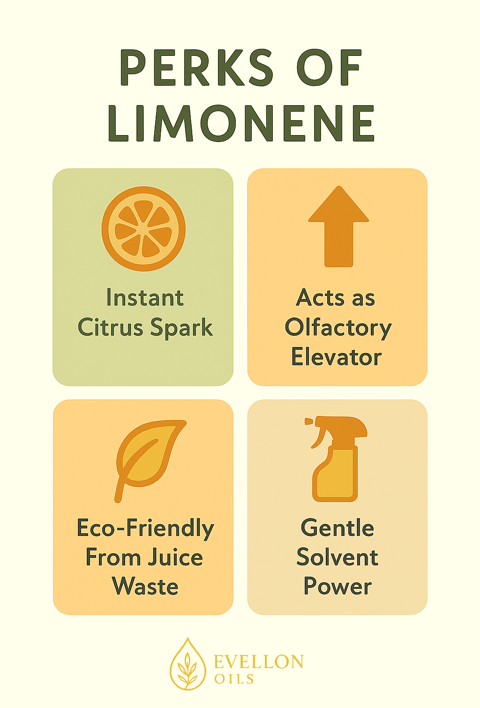 PERKS OF LIMONENE

Instant Citrus Spark

Acts as Olfactory Elevator

Eco-Friendly From Juice Waste

Gentle Solvent Power

EVELLON OILS