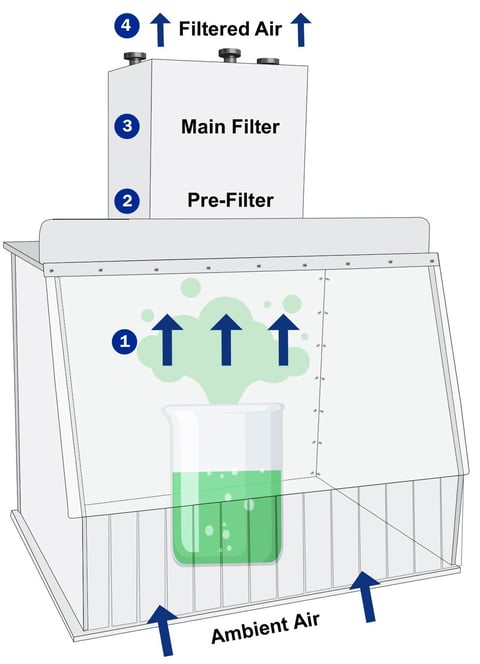 4 Filtered Air

3 Main Filter

2 Pre-Filter

1

Ambient Air