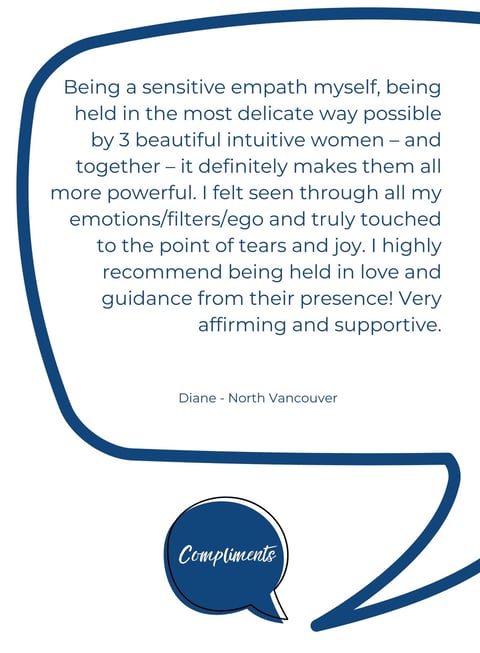 Being a sensitive empath myself, being held in the most delicate way possible by 3 beautiful intuitive women – and together – it definitely makes them all more powerful. I felt seen through all my emotions/filters/ego and truly touched to the point of tears and joy. I highly recommend being held in love and guidance from their presence! Very affirming and supportive.

Diane - North Vancouver

Compliments