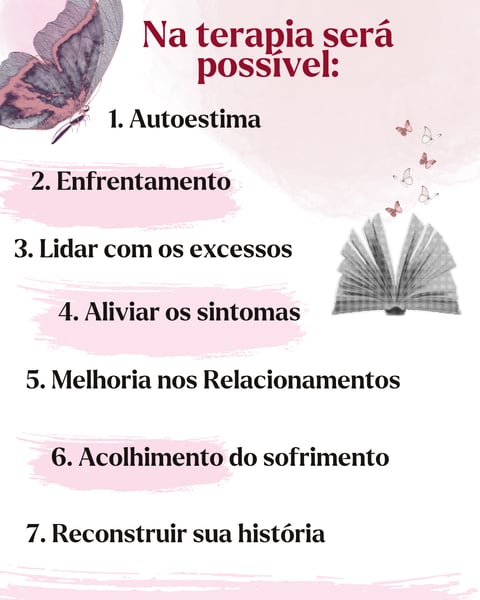 Na terapia será possível:

1. Autoestima

2. Enfrentamento

3. Lidar com os excessos

4. Aliviar os sintomas

5. Melhoria nos Relacionamentos

6. Acolhimento do sofrimento

7. Reconstruir sua história