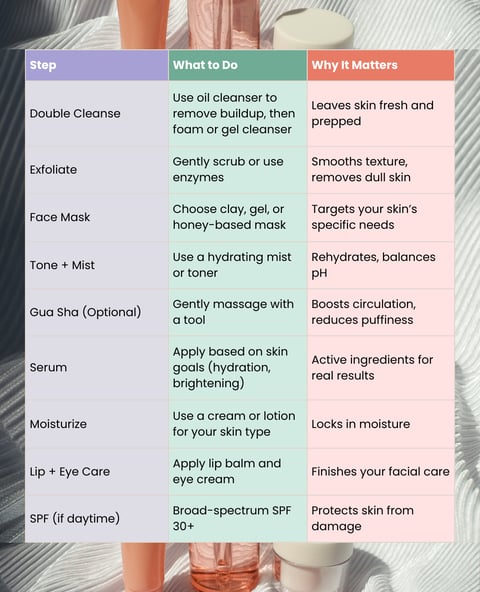 | Step | What to Do | Why It Matters |
|---|---|---|
| Double Cleanse | Use oil cleanser to remove buildup, then foam or gel cleanser | Leaves skin fresh and prepped |
| Exfoliate | Gently scrub or use enzymes | Smooths texture, removes dull skin |
| Face Mask | Choose clay, gel, or honey-based mask | Targets your skin's specific needs |
| Tone + Mist | Use a hydrating mist or toner | Rehydrates, balances pH |
| Gua Sha (Optional) | Gently massage with a tool | Boosts circulation, reduces puffiness |
| Serum | Apply based on skin goals (hydration, brightening) | Active ingredients for real results |
| Moisturize | Use a cream or lotion for your skin type | Locks in moisture |
| Lip + Eye Care | Apply lip balm and eye cream | Finishes your facial care |
| SPF (if daytime) | Broad-spectrum SPF 30+ | Protects skin from damage |