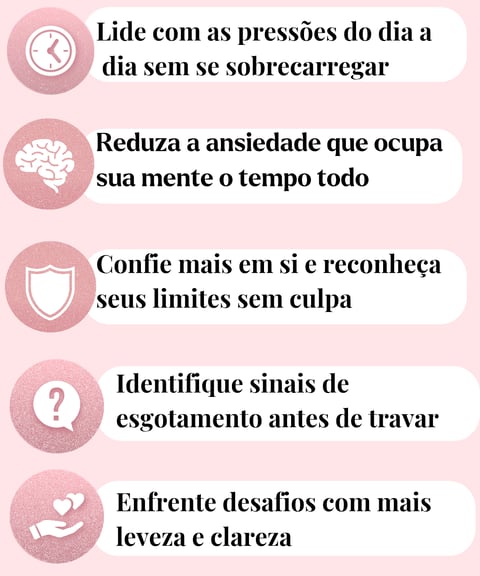 Lide com as pressões do dia a dia sem se sobrecarregar

Reduza a ansiedade que ocupa sua mente o tempo todo

Confie mais em si e reconheça seus limites sem culpa

?

Identifique sinais de esgotamento antes de travar

Enfrente desafios com mais leveza e clareza