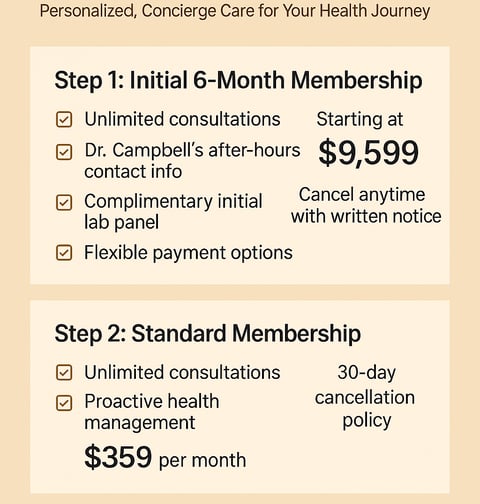 Personalized, Concierge Care for Your Health Journey

Step 1: Initial 6-Month Membership

☑ Unlimited consultations
☑ Dr. Campbell's after-hours contact info
☑ Complimentary initial lab panel
☑ Flexible payment options

Starting at
$9,599
Cancel anytime with written notice

Step 2: Standard Membership

☑ Unlimited consultations
☑ Proactive health management

$359 per month

30-day cancellation policy