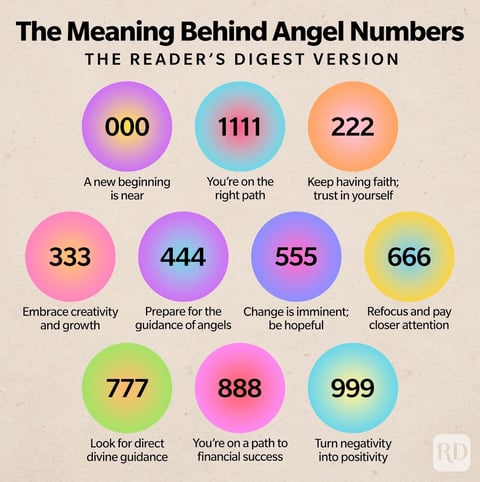 The Meaning Behind Angel Numbers

THE READER'S DIGEST VERSION

000
A new beginning is near

1111
You're on the right path

222
Keep having faith; trust in yourself

333
Embrace creativity and growth

444
Prepare for the guidance of angels

555
Change is imminent; be hopeful

666
Refocus and pay closer attention

777
Look for direct divine guidance

888
You're on a path to financial success

999
Turn negativity into positivity

RD