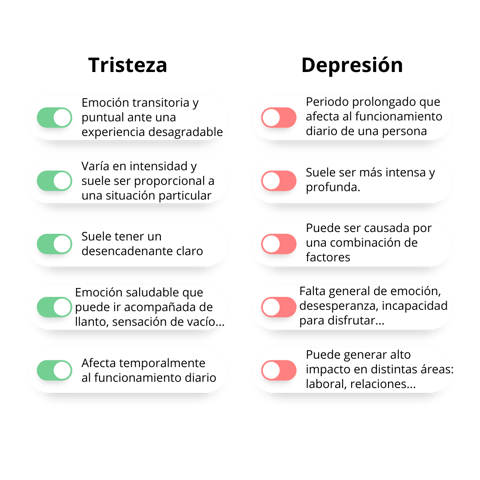 Tristeza

Emoción transitoria y puntual ante una experiencia desagradable

Varía en intensidad y suele ser proporcional a una situación particular

Suele tener un desencadenante claro

Emoción saludable que puede ir acompañada de llanto, sensación de vacío...

Afecta temporalmente al funcionamiento diario

Depresión

Periodo prolongado que afecta al funcionamiento diario de una persona

Suele ser más intensa y profunda.

Puede ser causada por una combinación de factores

Falta general de emoción, desesperanza, incapacidad para disfrutar...

Puede generar alto impacto en distintas áreas: laboral, relaciones...