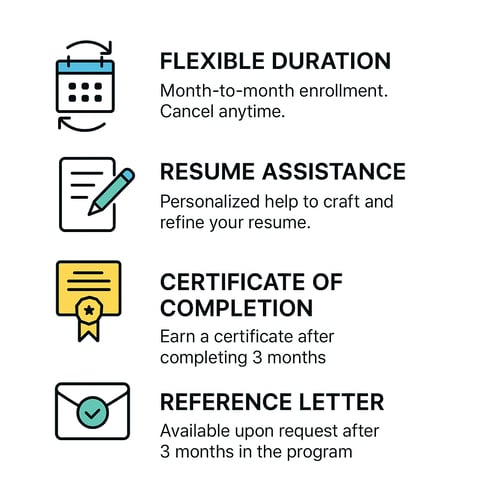 FLEXIBLE DURATION

Month-to-month enrollment. Cancel anytime.

RESUME ASSISTANCE

Personalized help to craft and refine your resume.

CERTIFICATE OF COMPLETION

Earn a certificate after completing 3 months

REFERENCE LETTER

Available upon request after 3 months in the program