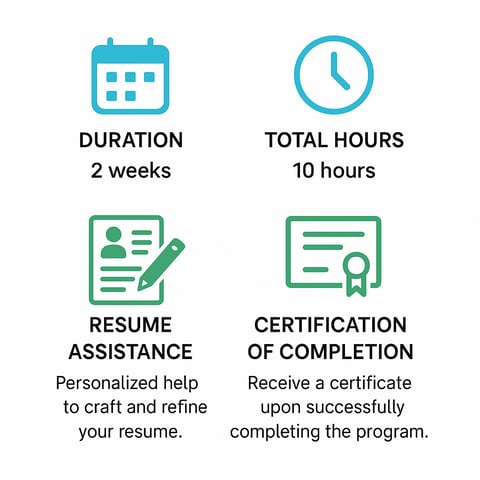 DURATION
2 weeks

TOTAL HOURS
10 hours

RESUME ASSISTANCE
Personalized help to craft and refine your resume.

CERTIFICATION OF COMPLETION
Receive a certificate upon successfully completing the program.