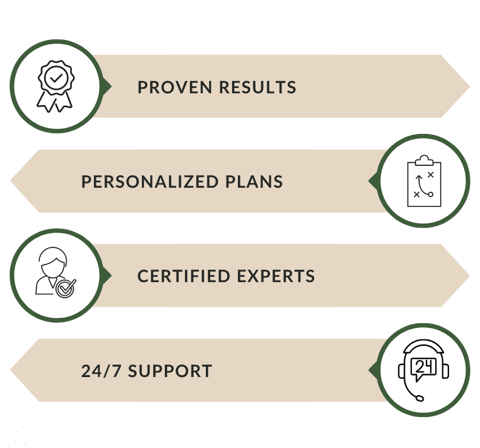 PROVEN RESULTS

PERSONALIZED PLANS

CERTIFIED EXPERTS

24/7 SUPPORT

24