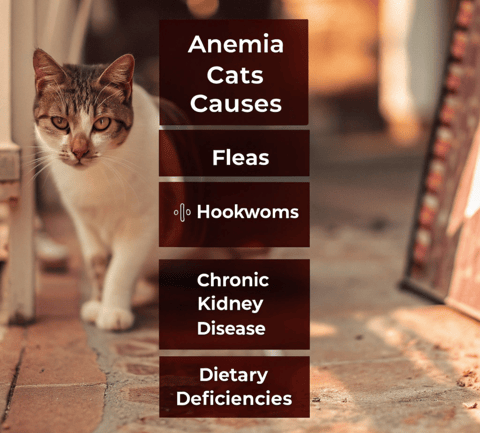 Anemia Cats Causes

Fleas

Hookwoms

Chronic Kidney Disease

Dietary Deficiencies