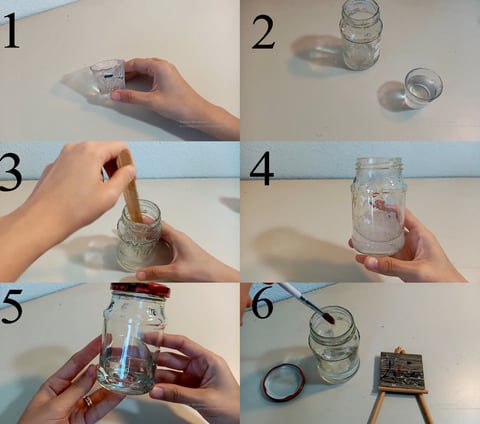 1

2

3

4

5

6