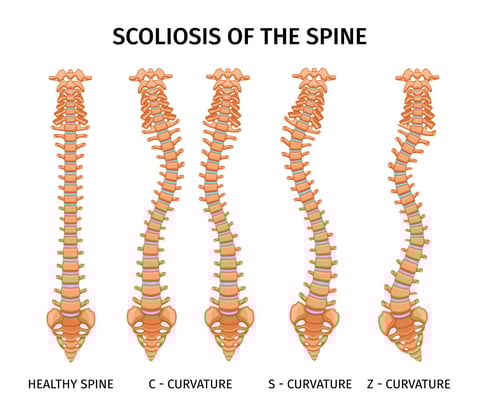 SCOLIOSIS OF THE SPINE

HEALTHY SPINE

C - CURVATURE

S - CURVATURE

Z - CURVATURE