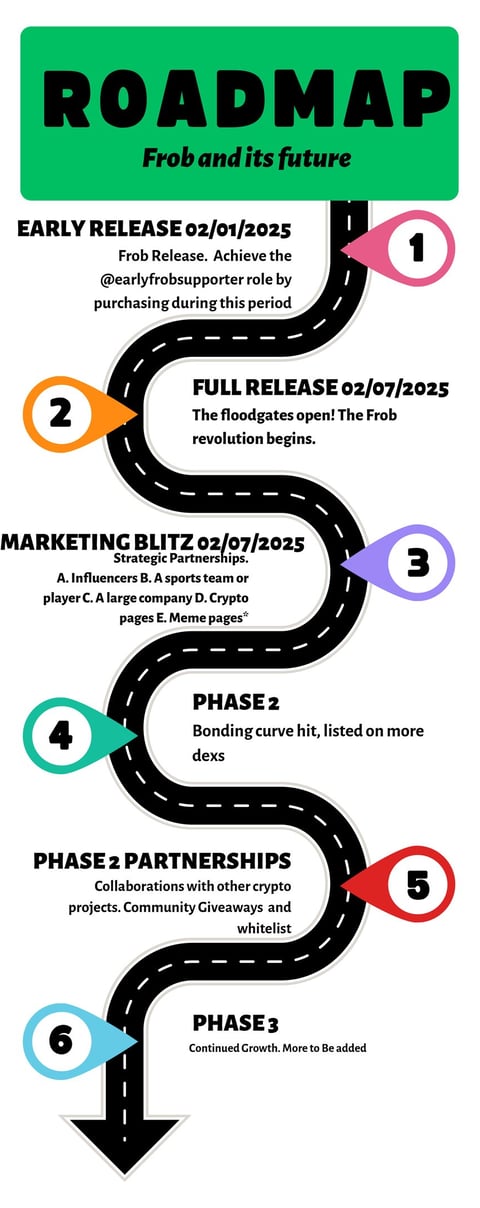 ROADMAP

Frob and its future

EARLY RELEASE 02/01/2025

Frob Release. Achieve the @earlyfrobsupporter role by purchasing during this period

1

2

FULL RELEASE 02/07/2025

The floodgates open! The Frob revolution begins.

MARKETING BLITZ 02/07/2025

Strategic Partnerships. A. Influencers B. A sports team or player C. A large company D. Crypto pages E. Meme pages*

3

4

PHASE 2

Bonding curve hit, listed on more dexs

PHASE 2 PARTNERSHIPS

Collaborations with other crypto projects. Community Giveaways and whitelist

5

6

PHASE 3

Continued Growth. More to Be added