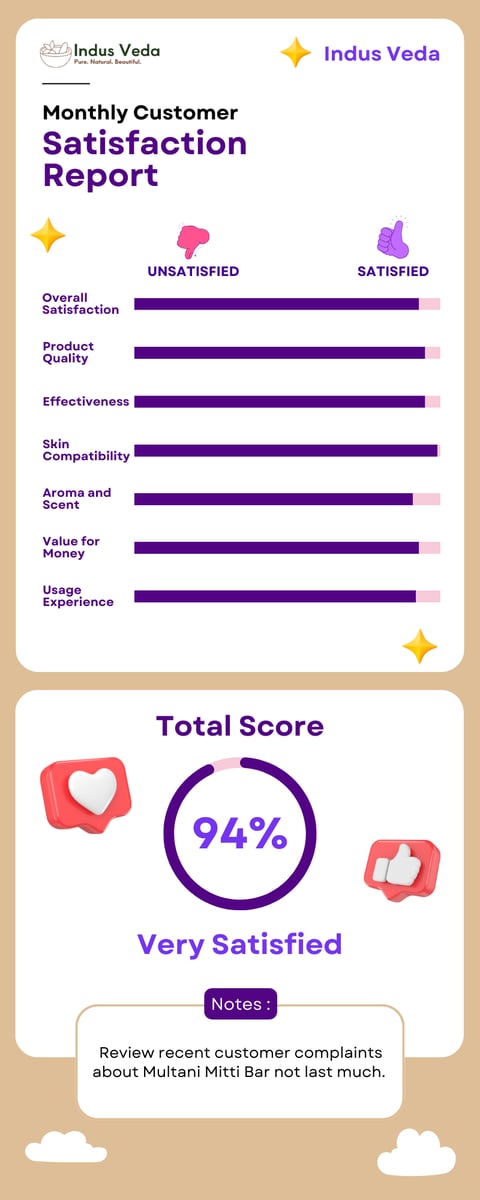 Indus Veda
Pure. Natural. Beautiful.

Indus Veda

Monthly Customer
Satisfaction Report

UNSATISFIED
SATISFIED

Overall Satisfaction
Product Quality
Effectiveness
Skin Compatibility
Aroma and Scent
Value for Money
Usage Experience

Total Score

94%

Very Satisfied

Notes :

Review recent customer complaints about Multani Mitti Bar not last much.