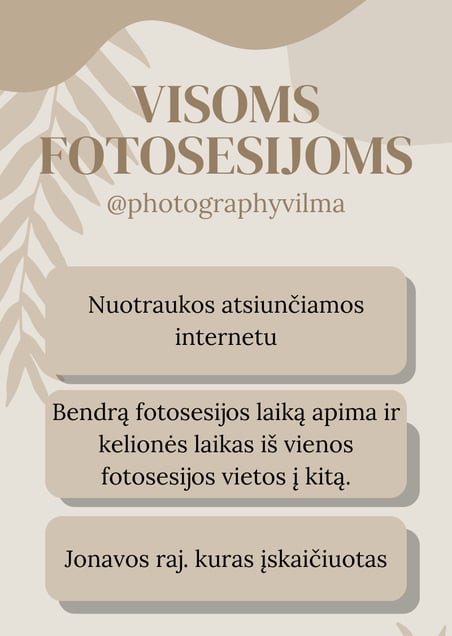 VISOMS FOTOSESIJOMS
@photographyvilma

Nuotraukos atsiunčiamos internetu

Bendrą fotosesijos laiką apima ir kelionės laikas iš vienos fotosesijos vietos į kitą.

Jonavos raj. kuras įskaičiuotas