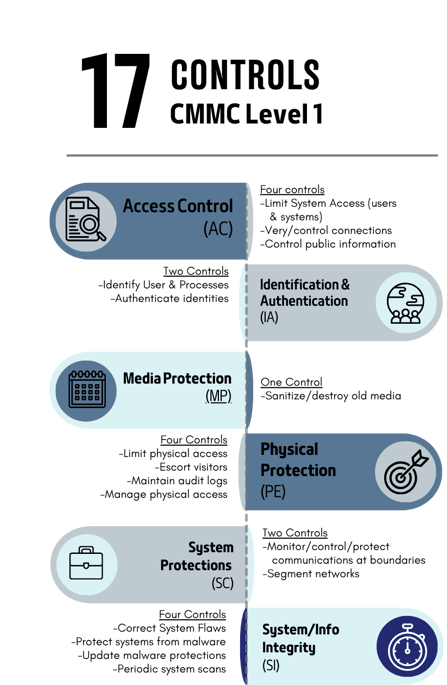 17 CONTROLS
CMMC Level 1

Access Control
(AC)

Four controls
-Limit System Access (users & systems)
-Very/control connections
-Control public information

Two Controls
-Identify User & Processes
-Authenticate identities

Identification & Authentication
(IA)

Media Protection
(MP)

One Control
-Sanitize/destroy old media

Four Controls
-Limit physical access
-Escort visitors
-Maintain audit logs
-Manage physical access

Physical Protection
(PE)

System Protections
(SC)

Two Controls
-Monitor/control/protect communications at boundaries
-Segment networks

Four Controls
-Correct System Flaws
-Protect systems from malware
-Update malware protections
-Periodic system scans

System/Info Integrity
(SI)