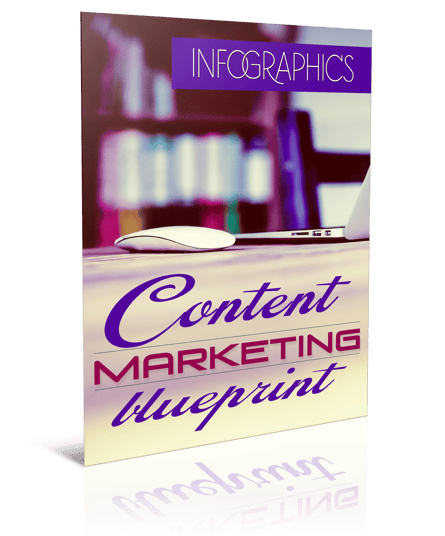 INFOGRAPHICS

Content
MARKETING
blueprint