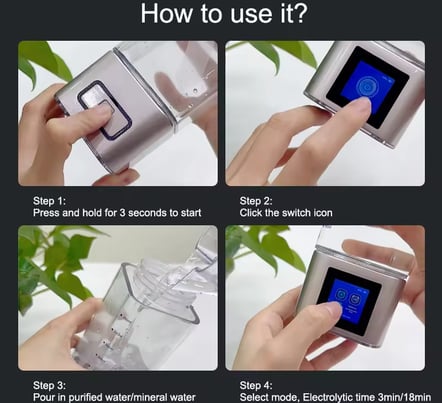 How to use it?

Step 1:
Press and hold for 3 seconds to start

Step 2:
Click the switch icon

Step 3:
Pour in purified water/mineral water

Step 4:
Select mode, Electrolytic time 3min/18min