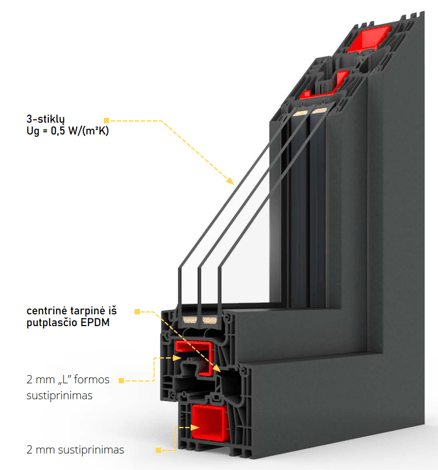 3-stiklų
Ug = 0,5 W/(m²K)

centrinė tarpinė iš putplasčio EPDM

2 mm „L" formos sustiprinimas

2 mm sustiprinimas