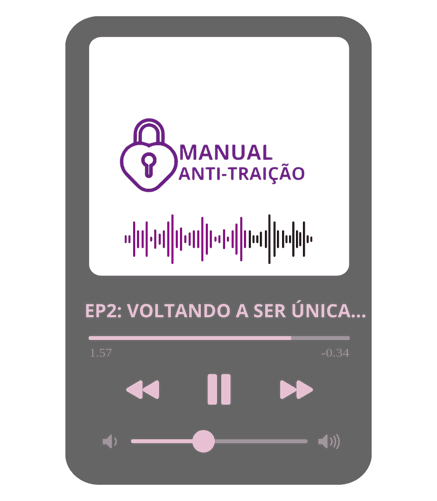 MANUAL
ANTI-TRAIÇÃO

EP2: VOLTANDO A SER ÚNICA...

1.57

-0.34