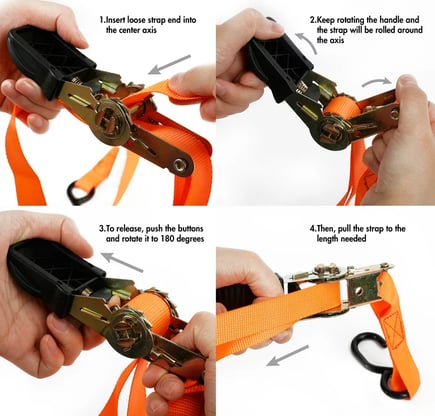 1.Insert loose strap end into the center axis

2.Keep rotating the handle and the strap will be rolled around the axis

3.To release, push the buttons and rotate it to 180 degrees

4.Then, pull the strap to the length needed