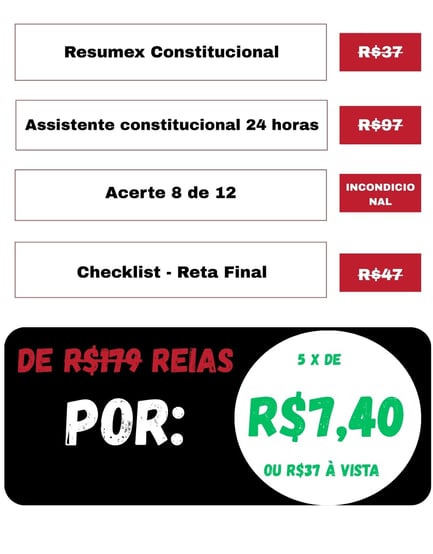 Resumex Constitucional

R$37

Assistente constitucional 24 horas

R$97

Acerte 8 de 12

INCONDICIONAL

Checklist - Reta Final

R$47

DE R$179 REIAS

POR:

5 X DE

R$7,40

OU R$37 À VISTA