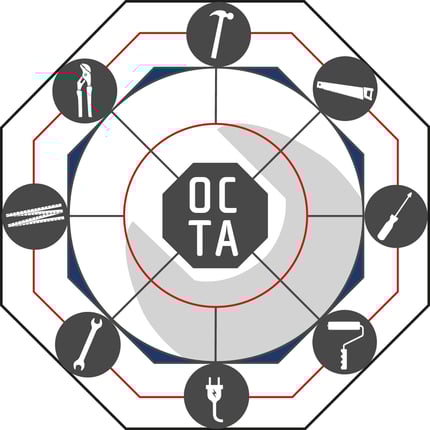 OC
TA