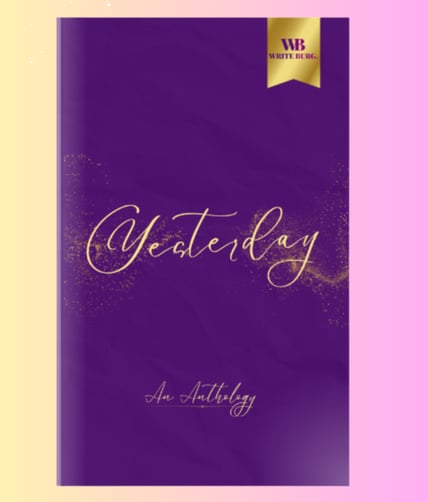 WB
WRITE BURG.

Yesterday

An Anthology