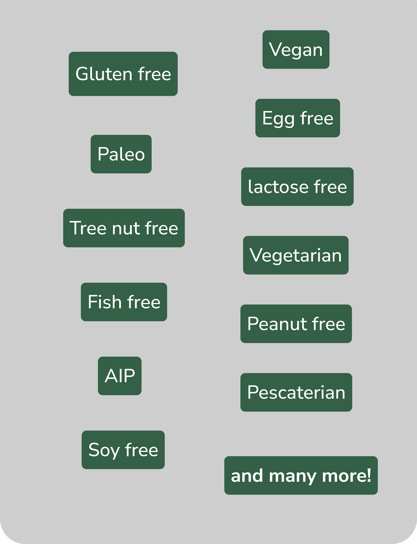 Gluten free

Paleo

Tree nut free

Fish free

AIP

Soy free

Vegan

Egg free

lactose free

Vegetarian

Peanut free

Pescaterian

and many more!