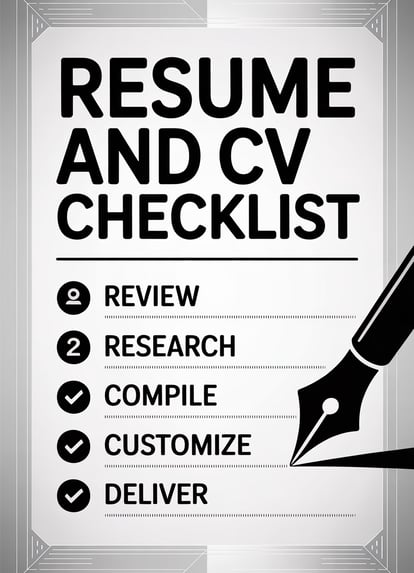 RESUME AND CV CHECKLIST

REVIEW

2 RESEARCH

COMPILE

CUSTOMIZE

DELIVER