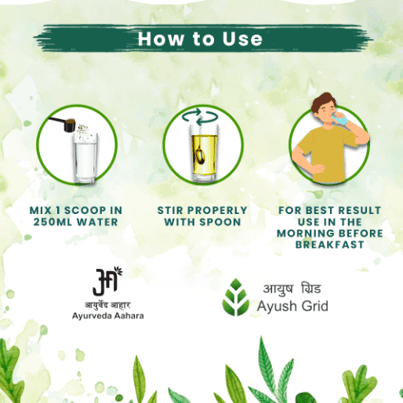 How to Use

MIX 1 SCOOP IN 250ML WATER

STIR PROPERLY WITH SPOON

FOR BEST RESULT USE IN THE MORNING BEFORE BREAKFAST

आ

आयुर्वेद आहार
Ayurveda Aahara

आयुष ग्रिड
Ayush Grid