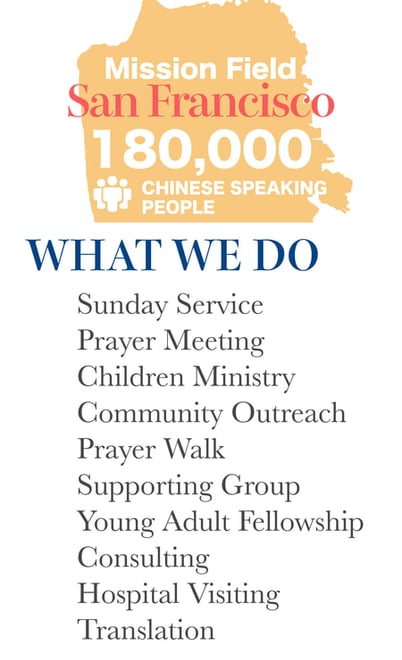 Mission Field
San Francisco
180,000
CHINESE SPEAKING PEOPLE

WHAT WE DO

Sunday Service
Prayer Meeting
Children Ministry
Community Outreach
Prayer Walk
Supporting Group
Young Adult Fellowship
Consulting
Hospital Visiting
Translation