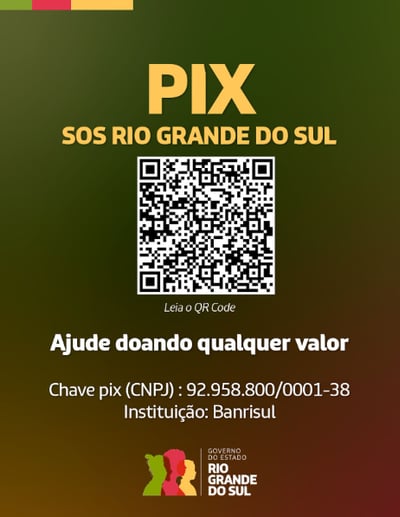 PIX
SOS RIO GRANDE DO SUL

Leia o QR Code

Ajude doando qualquer valor

Chave pix (CNPJ) : 92.958.800/0001-38
Instituição: Banrisul

GOVERNO
DO ESTADO
RIO
GRANDE
DO SUL