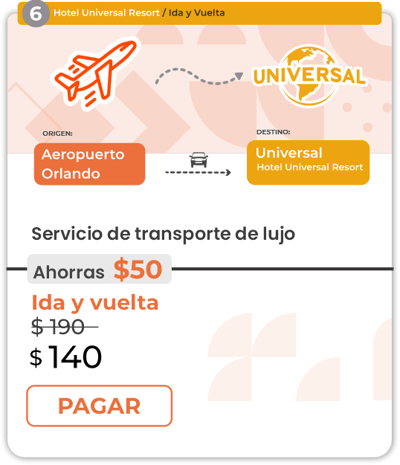 6 Hotel Universal Resort / Ida y Vuelta

UNIVERSAL

ORIGEN:
Aeropuerto Orlando

DESTINO:
Universal
Hotel Universal Resort

Servicio de transporte de lujo

Ahorras $50

Ida y vuelta

$ 190

$ 140

PAGAR