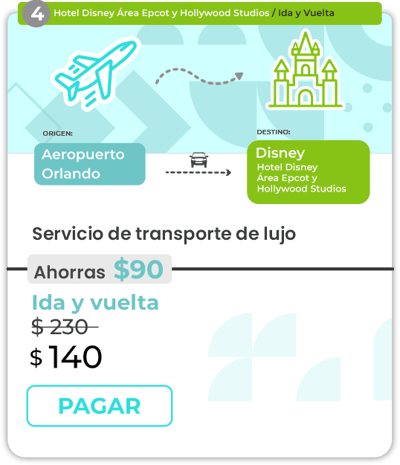 4 Hotel Disney Área Epcot y Hollywood Studios / Ida y Vuelta

ORIGEN:

Aeropuerto Orlando

DESTINO:

Disney
Hotel Disney
Área Epcot y
Hollywood Studios

Servicio de transporte de lujo

Ahorras $90

Ida y vuelta

$ 230

$ 140

PAGAR