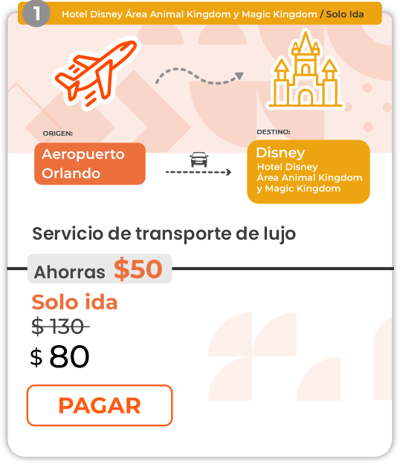 1 Hotel Disney Área Animal Kingdom y Magic Kingdom / Solo Ida

ORIGEN:
Aeropuerto Orlando

DESTINO:
Disney
Hotel Disney
Área Animal Kingdom
y Magic Kingdom

Servicio de transporte de lujo

Ahorras $50

Solo ida
$ 130
$ 80

PAGAR