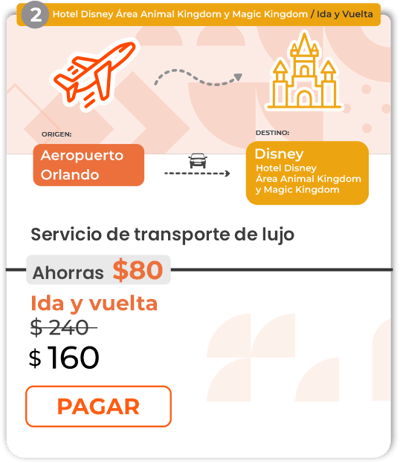 2 Hotel Disney Área Animal Kingdom y Magic Kingdom / Ida y Vuelta

ORIGEN:

Aeropuerto Orlando

DESTINO:

Disney
Hotel Disney
Área Animal Kingdom
y Magic Kingdom

Servicio de transporte de lujo

Ahorras $80

Ida y vuelta

$ 240

$ 160

PAGAR