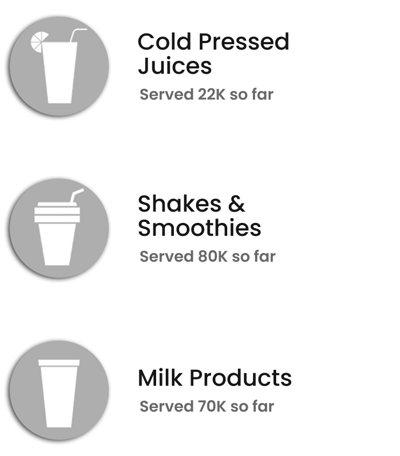 Cold Pressed Juices

Served 22K so far

Shakes & Smoothies

Served 80K so far

Milk Products

Served 70K so far