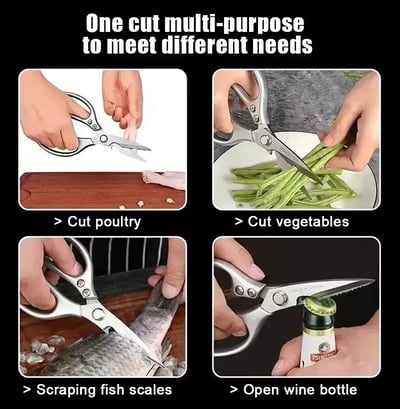 One cut multi-purpose to meet different needs

> Cut poultry

> Cut vegetables

> Scraping fish scales

> Open wine bottle