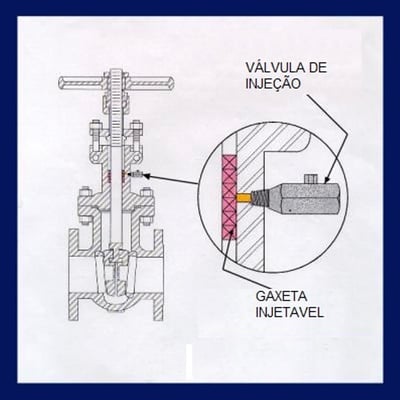 VÁLVULA DE INJEÇÃO

GAXETA INJETAVEL