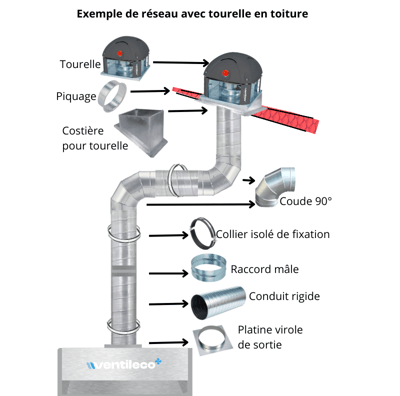 Exemple de réseau avec tourelle en toiture

Tourelle

Piquage

Costière pour tourelle

Coude 90°

Collier isolé de fixation

Raccord mâle

Conduit rigide

Platine virole de sortie

ventileco+