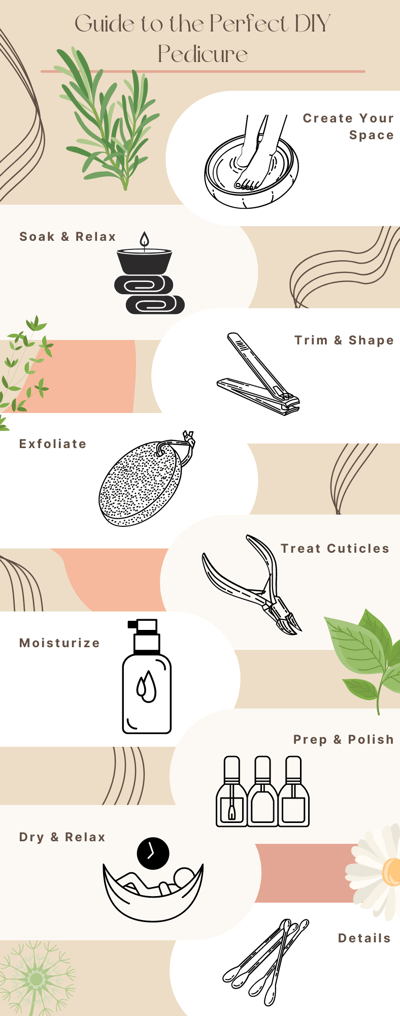 Guide to the Perfect DIY Pedicure

Create Your Space

Soak & Relax

Trim & Shape

Exfoliate

Treat Cuticles

Moisturize

Prep & Polish

Dry & Relax

Details