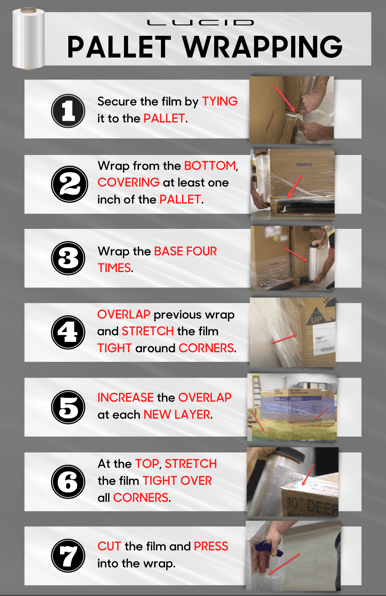 LUCID
PALLET WRAPPING

1
Secure the film by TYING it to the PALLET.

2
Wrap from the BOTTOM, COVERING at least one inch of the PALLET.

FRAGILE

3
Wrap the BASE FOUR TIMES.

4
OVERLAP previous wrap and STRETCH the film TIGHT around CORNERS.

UP

5
INCREASE the OVERLAP at each NEW LAYER.

6
At the TOP, STRETCH the film TIGHT OVER all CORNERS.

10" DEEP

7
CUT the film and PRESS into the wrap.