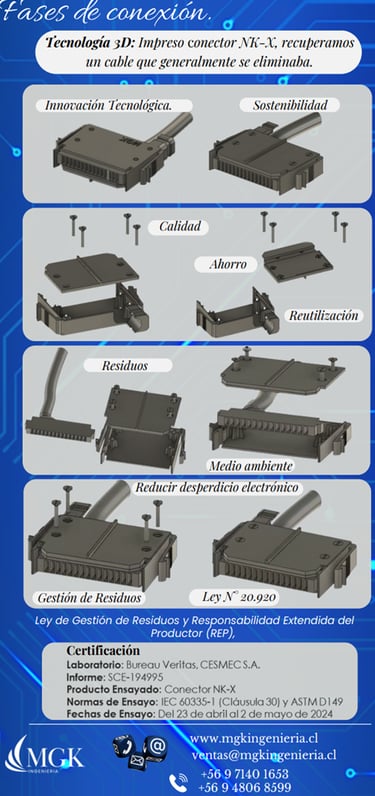 Fases de conexión.

Tecnología 3D: Impreso conector NK-X, recuperamos un cable que generalmente se eliminaba.

Innovación Tecnológica.

Sostenibilidad

Calidad

Ahorro

Reutilización

Residuos

Medio ambiente

Reducir desperdicio electrónico

Gestión de Residuos

Ley N° 20.920

Ley de Gestión de Residuos y Responsabilidad Extendida del Productor (REP),

Certificación
Laboratorio: Bureau Veritas, CESMEC S.A.
Informe: SCE-194995
Producto Ensayado: Conector NK-X
Normas de Ensayo: IEC 60335-1 (Cláusula 30) y ASTM D149
Fechas de Ensayo: Del 23 de abril al 2 de mayo de 2024

MGK
INGENIERIA

www.mgkingenieria.cl
ventas@mgkingenieria.cl
+56 9 7140 1653
+56 9 4806 8599