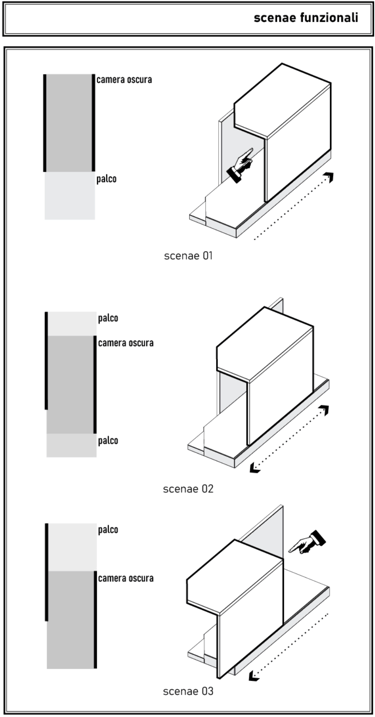 scenae funzionali

camera oscura

palco

scenae 01

palco

camera oscura

palco

scenae 02

palco

camera oscura

scenae 03