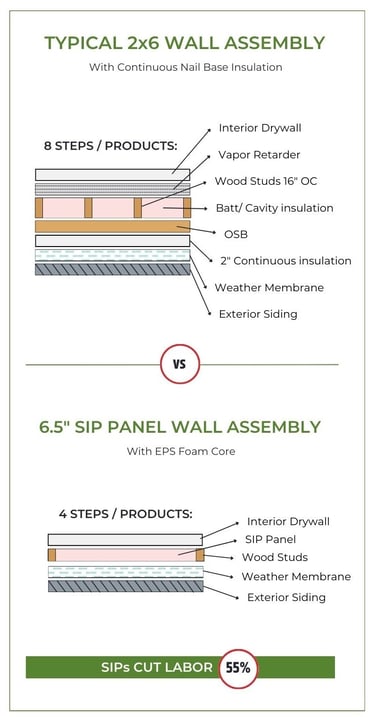 TYPICAL 2x6 WALL ASSEMBLY

With Continuous Nail Base Insulation

8 STEPS / PRODUCTS:

Interior Drywall

Vapor Retarder

Wood Studs 16" OC

Batt/ Cavity insulation

OSB

2" Continuous insulation

Weather Membrane

Exterior Siding

VS

6.5" SIP PANEL WALL ASSEMBLY

With EPS Foam Core

4 STEPS / PRODUCTS:

Interior Drywall

SIP Panel

Wood Studs

Weather Membrane

Exterior Siding

SIPs CUT LABOR 55%