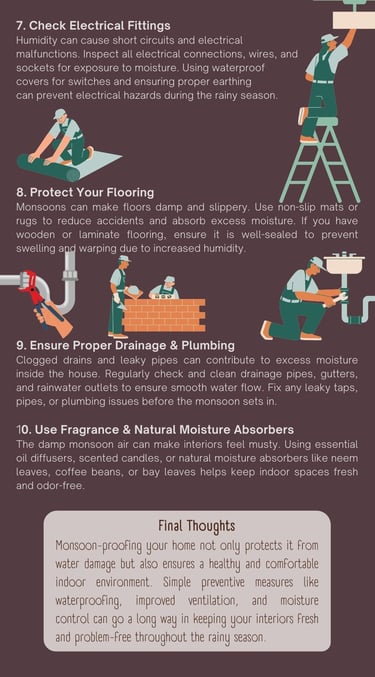 7. Check Electrical Fittings
Humidity can cause short circuits and electrical malfunctions. Inspect all electrical connections, wires, and sockets for exposure to moisture. Using waterproof covers for switches and ensuring proper earthing can prevent electrical hazards during the rainy season.

8. Protect Your Flooring
Monsoons can make floors damp and slippery. Use non-slip mats or rugs to reduce accidents and absorb excess moisture. If you have wooden or laminate flooring, ensure it is well-sealed to prevent swelling and warping due to increased humidity.

9. Ensure Proper Drainage & Plumbing
Clogged drains and leaky pipes can contribute to excess moisture inside the house. Regularly check and clean drainage pipes, gutters, and rainwater outlets to ensure smooth water flow. Fix any leaky taps, pipes, or plumbing issues before the monsoon sets in.

10. Use Fragrance & Natural Moisture Absorbers
The damp monsoon air can make interiors feel musty. Using essential oil diffusers, scented candles, or natural moisture absorbers like neem leaves, coffee beans, or bay leaves helps keep indoor spaces fresh and odor-free.

Final Thoughts
Monsoon-proofing your home not only protects it from water damage but also ensures a healthy and comfortable indoor environment. Simple preventive measures like waterproofing, improved ventilation, and moisture control can go a long way in keeping your interiors fresh and problem-free throughout the rainy season.