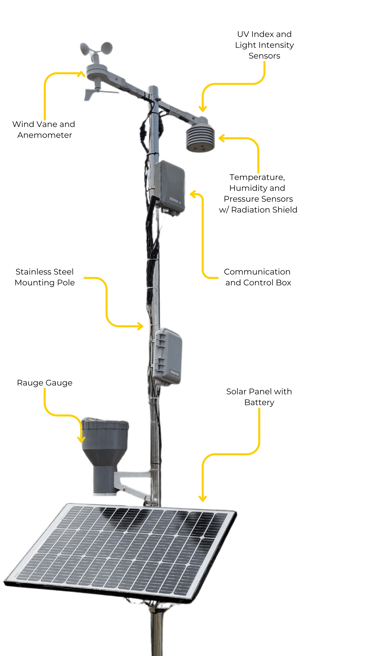 UV Index and Light Intensity Sensors

Wind Vane and Anemometer

Temperature, Humidity and Pressure Sensors w/ Radiation Shield

Stainless Steel Mounting Pole

Communication and Control Box

Rauge Gauge

Solar Panel with Battery