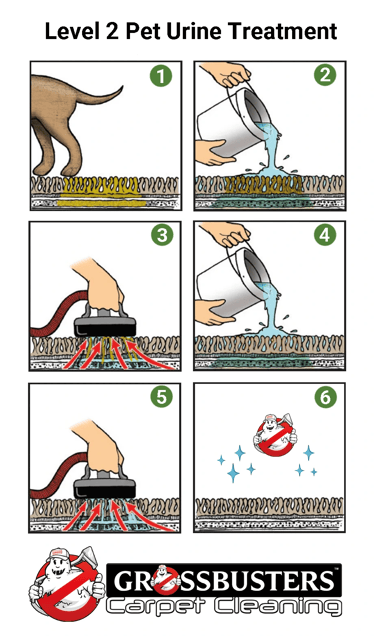 Level 2 Pet Urine Treatment

1

2

3

4

5

6

GROSSBUSTERS™
Carpet Cleaning