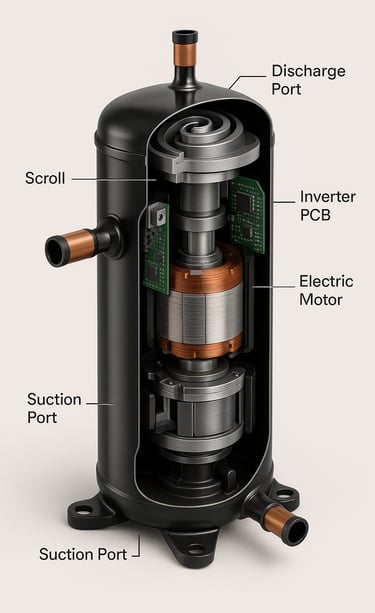 Discharge Port

Scroll

Inverter PCB

Electric Motor

Suction Port

Suction Port