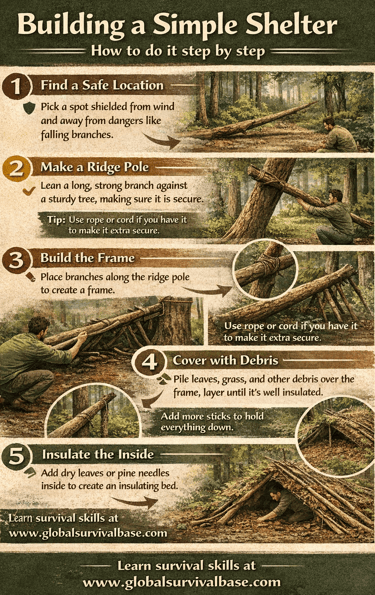 Building a Simple Shelter

How to do it step by step

1 Find a Safe Location

Pick a spot shielded from wind and away from dangers like falling branches.

2 Make a Ridge Pole

Lean a long, strong branch against a sturdy tree, making sure it is secure.

Tip: Use rope or cord if you have it to make it extra secure.

3 Build the Frame

Place branches along the ridge pole to create a frame.

Use rope or cord if you have it to make it extra secure.

4 Cover with Debris

Pile leaves, grass, and other debris over the frame, layer until it's well insulated.

Add more sticks to hold everything down.

5 Insulate the Inside

Add dry leaves or pine needles inside to create an insulating bed.

Learn survival skills at www.globalsurvivalbase.com

Learn survival skills at www.globalsurvivalbase.com